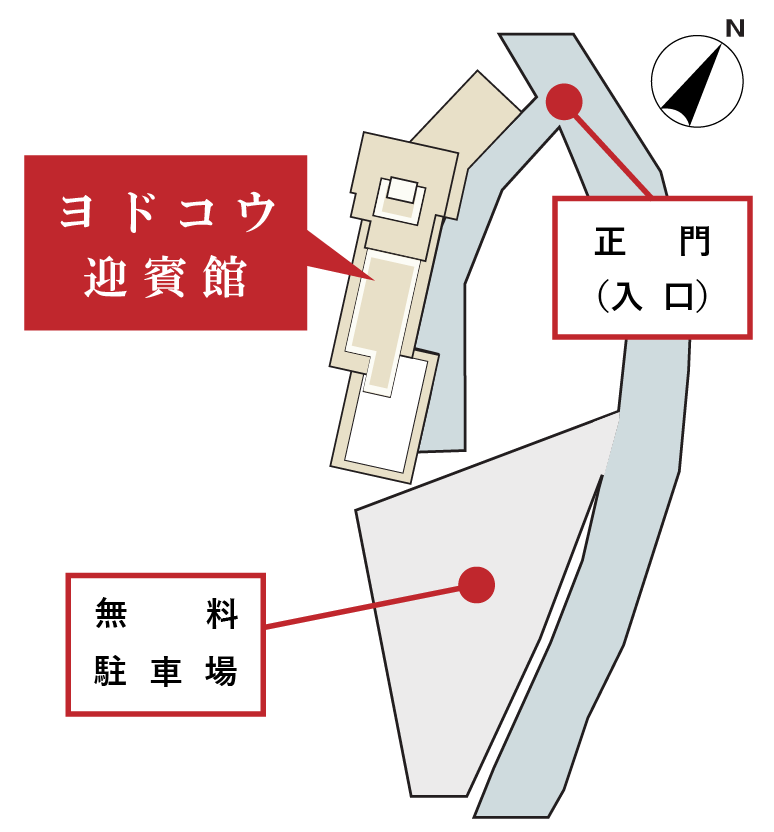 N

ヨドコウ
迎賓館

正　門
（入口）

無　料
駐車場